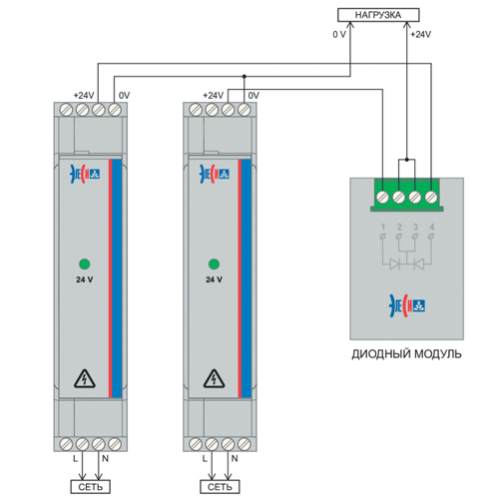 НАГРУЗКА
0 V
+24V
+24V 0V
+24V 0V
24 V
24 V
1 2 3 4
ДИОДНЫЙ МОДУЛЬ
L N
L N
СЕТЬ
СЕТЬ